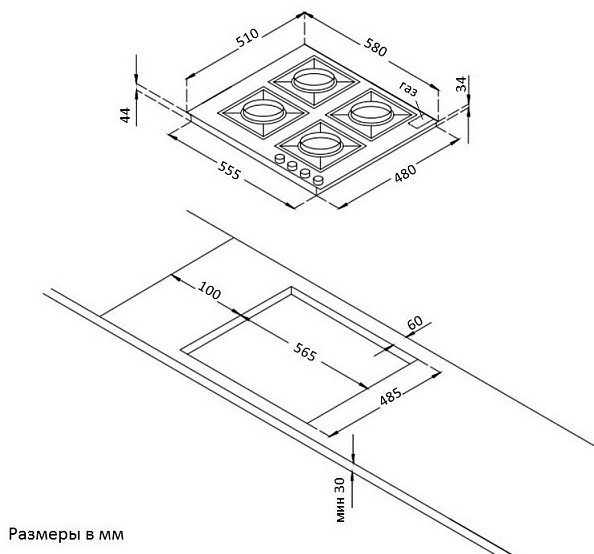 510
580
газ
34
44
555
480
100
60
565
485
мин 30
Размеры в мм