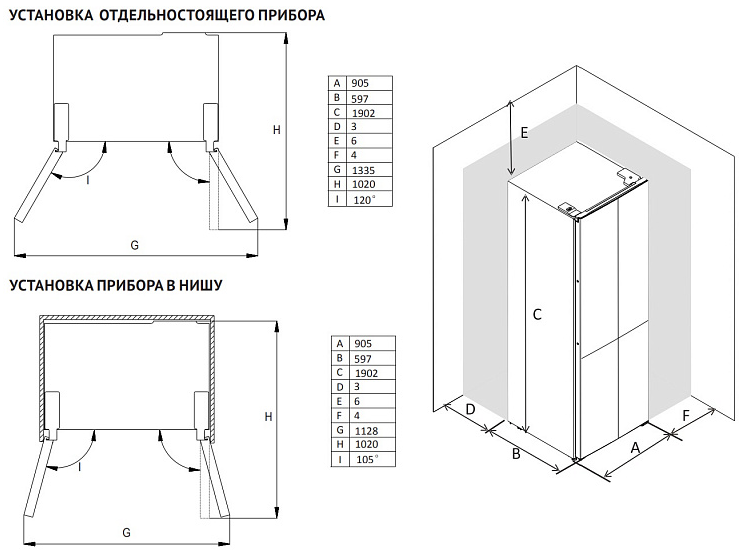 УСТАНОВКА ОТДЕЛЬНОСТОЯЩЕГО ПРИБОРА

H

I

G

| A | 905 |
|---|---|
| B | 597 |
| C | 1902 |
| D | 3 |
| E | 6 |
| F | 4 |
| G | 1335 |
| H | 1020 |
| I | 120° |

УСТАНОВКА ПРИБОРА В НИШУ

H

I

G

| A | 905 |
|---|---|
| B | 597 |
| C | 1902 |
| D | 3 |
| E | 6 |
| F | 4 |
| G | 1128 |
| H | 1020 |
| I | 105° |

E

C

D

B

A

F