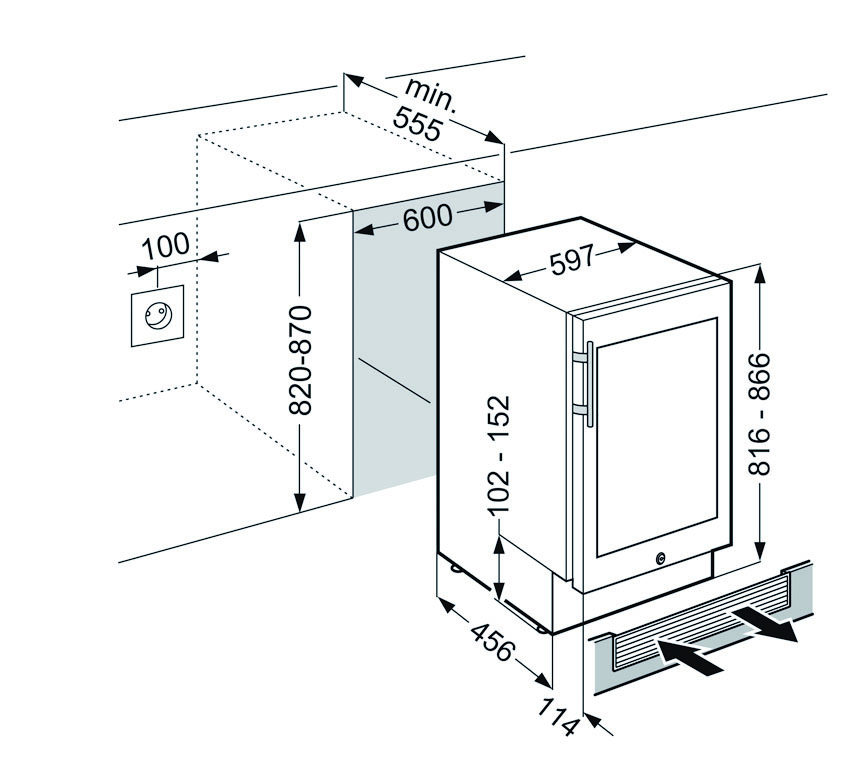 min.
555

600

100

820-870

597

102 - 152

816 - 866

456

114