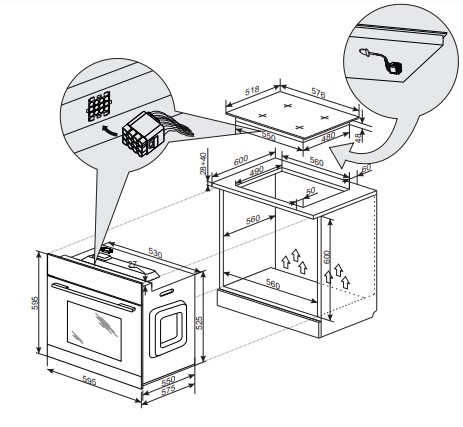 518
576
550
480
48
28÷40
600
560
490
60
50
560
600
560
530
27
595
525
595
550
575