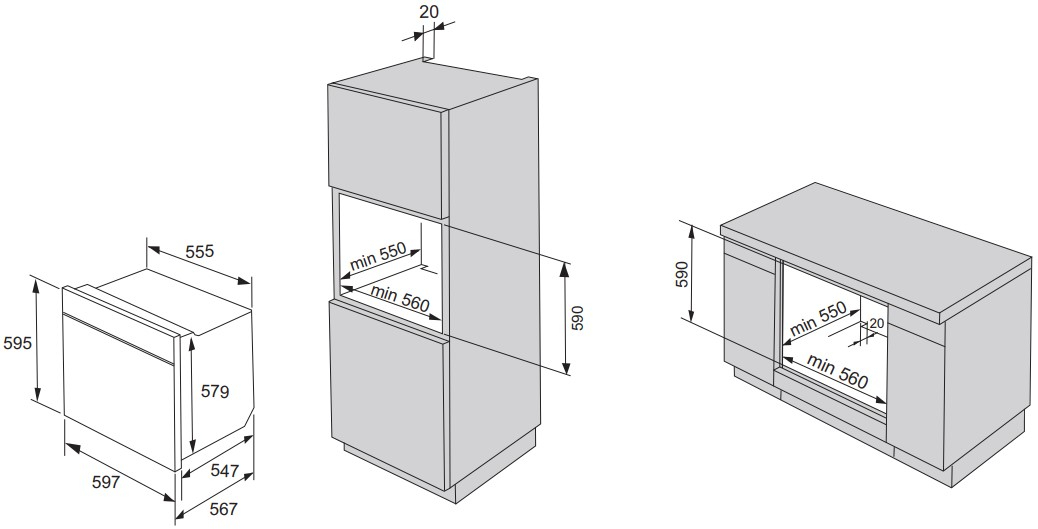 555
595
579
597
547
567
20
min 550
min 560
590
590
min 550
20
min 560